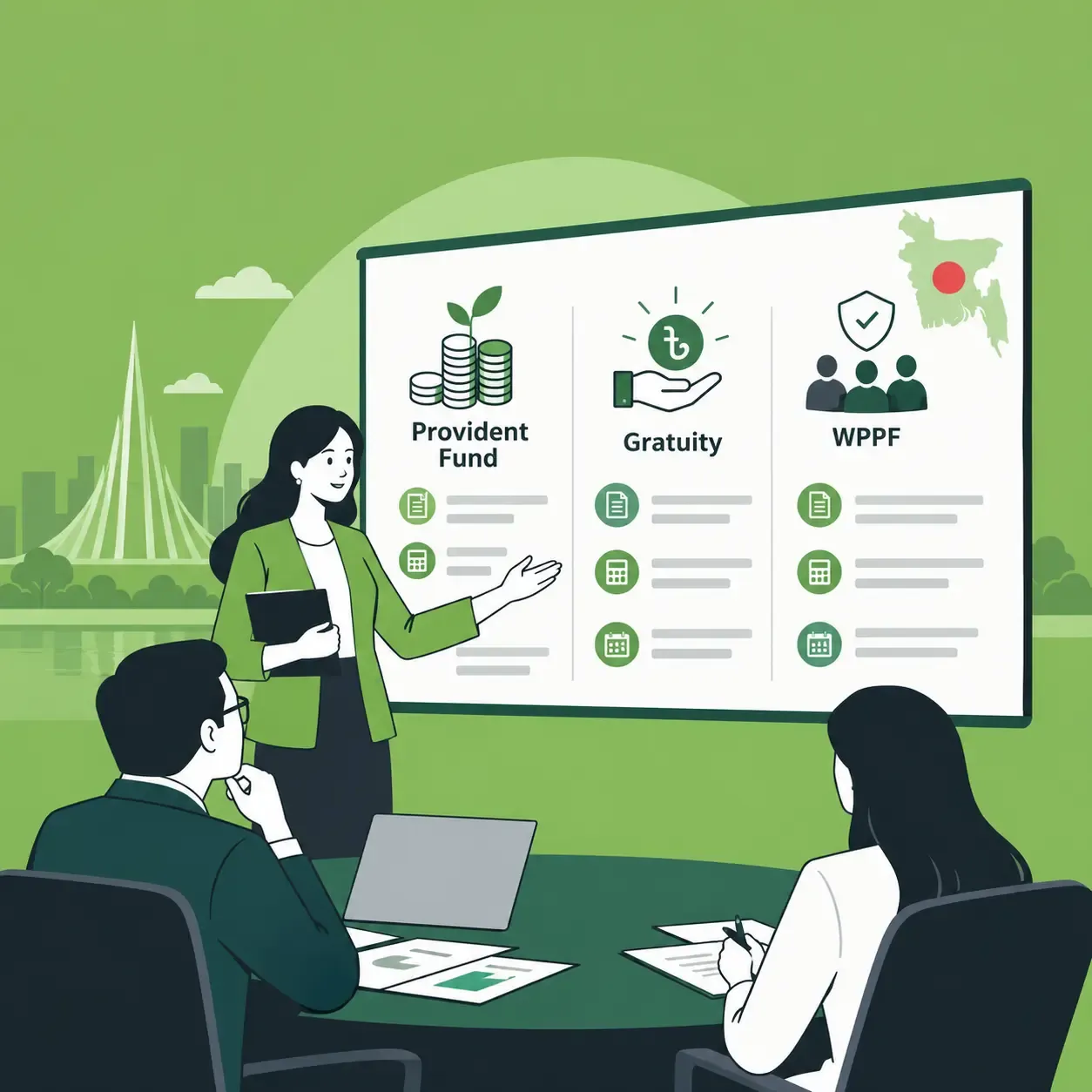 Provident Fund

Gratuity

WPPF